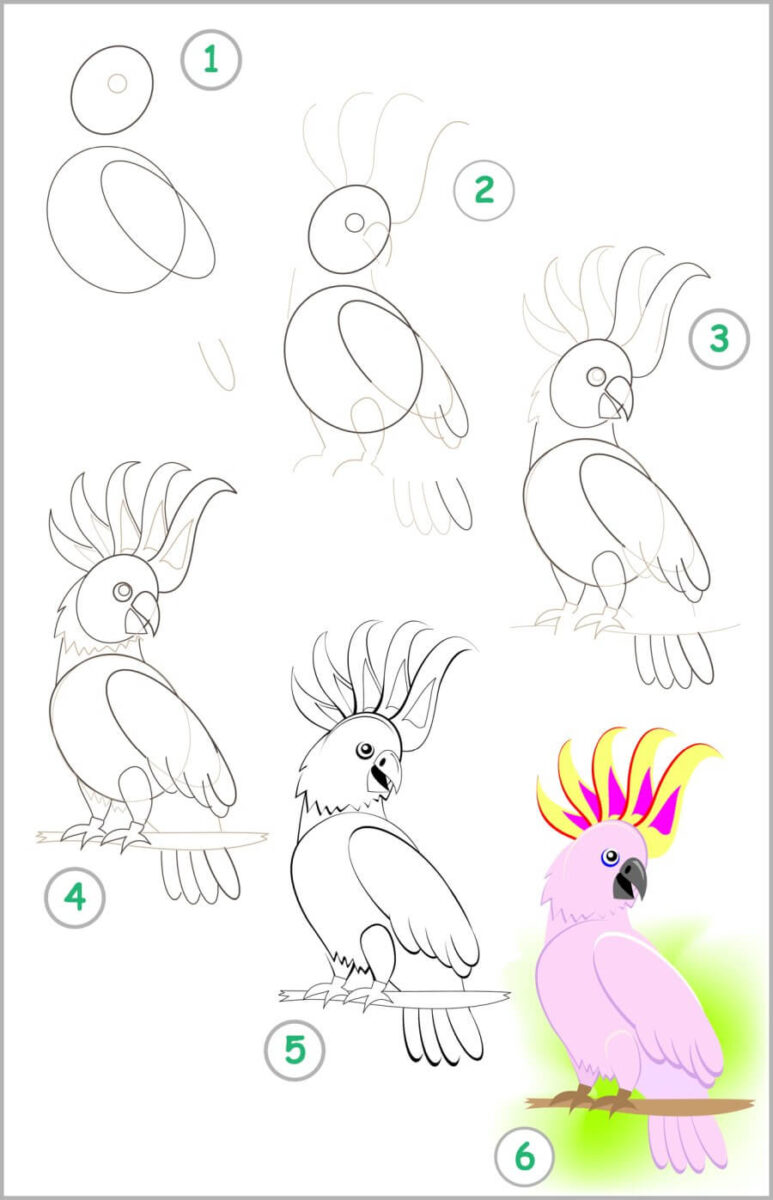 1

2

3

4

5

6