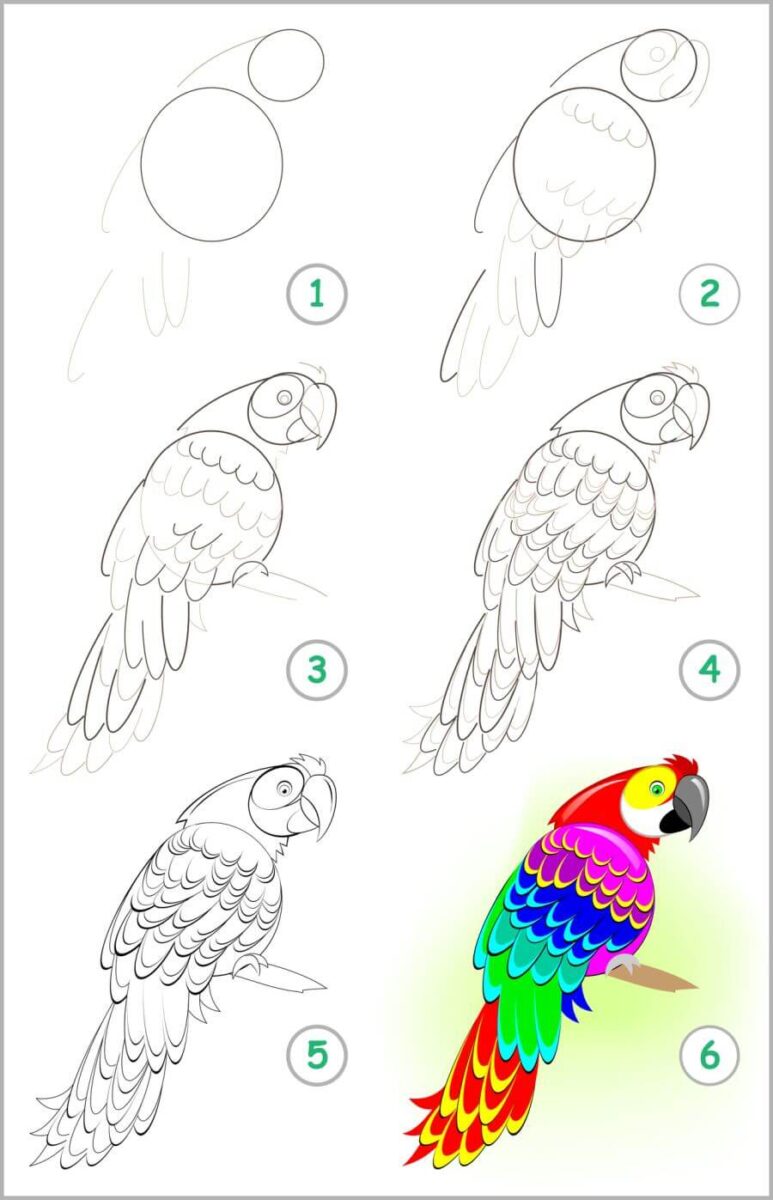 1

2

3

4

5

6